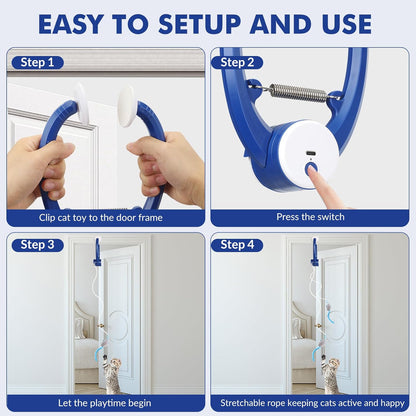 EASY TO SETUP AND USE

Step 1

Clip cat toy to the door frame

Step 2

Press the switch

Step 3

Let the playtime begin

Step 4

Stretchable rope keeping cats active and happy