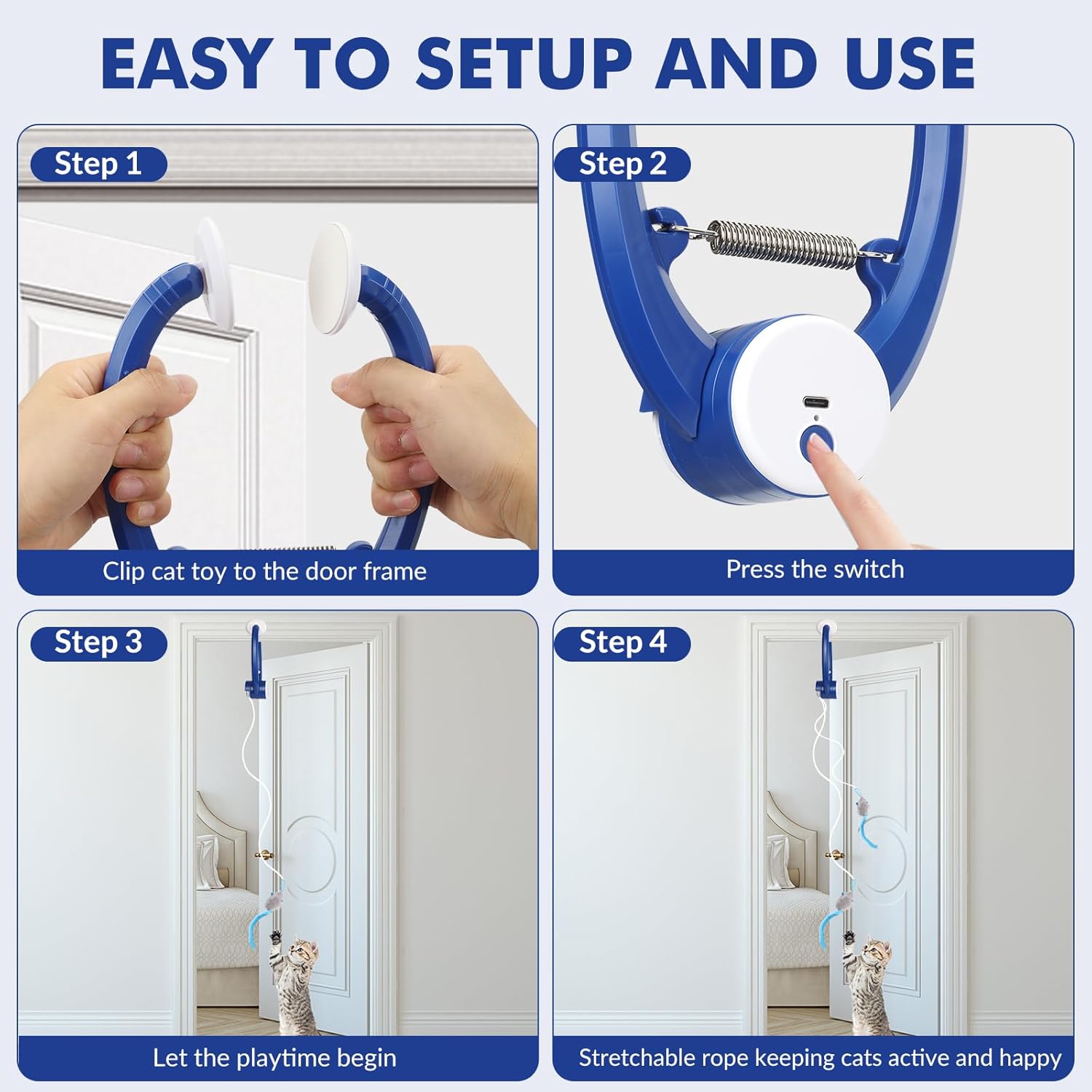 EASY TO SETUP AND USE

Step 1

Clip cat toy to the door frame

Step 2

Press the switch

Step 3

Let the playtime begin

Step 4

Stretchable rope keeping cats active and happy